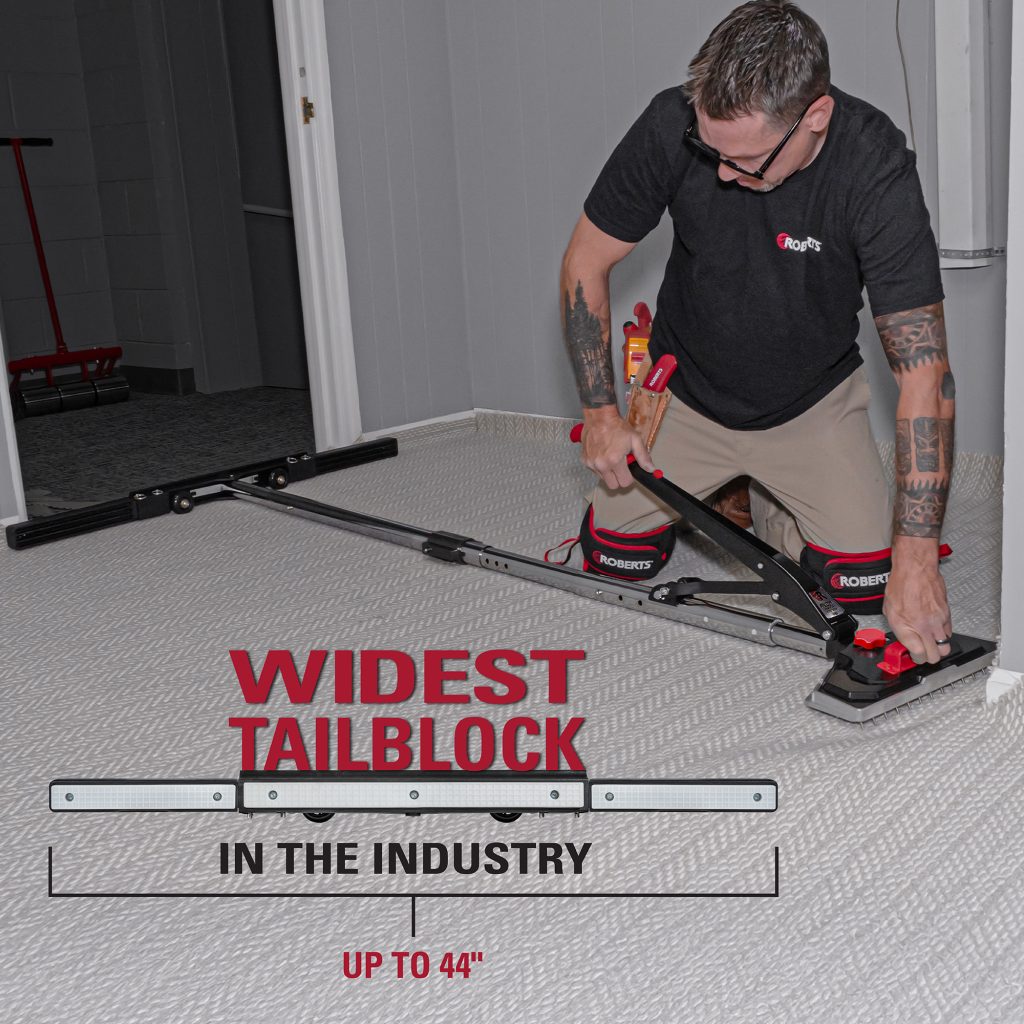 ROBERTS

ROBERTS

ROBERTS

ROBERTS

WIDEST TAILBLOCK

IN THE INDUSTRY

UP TO 44"